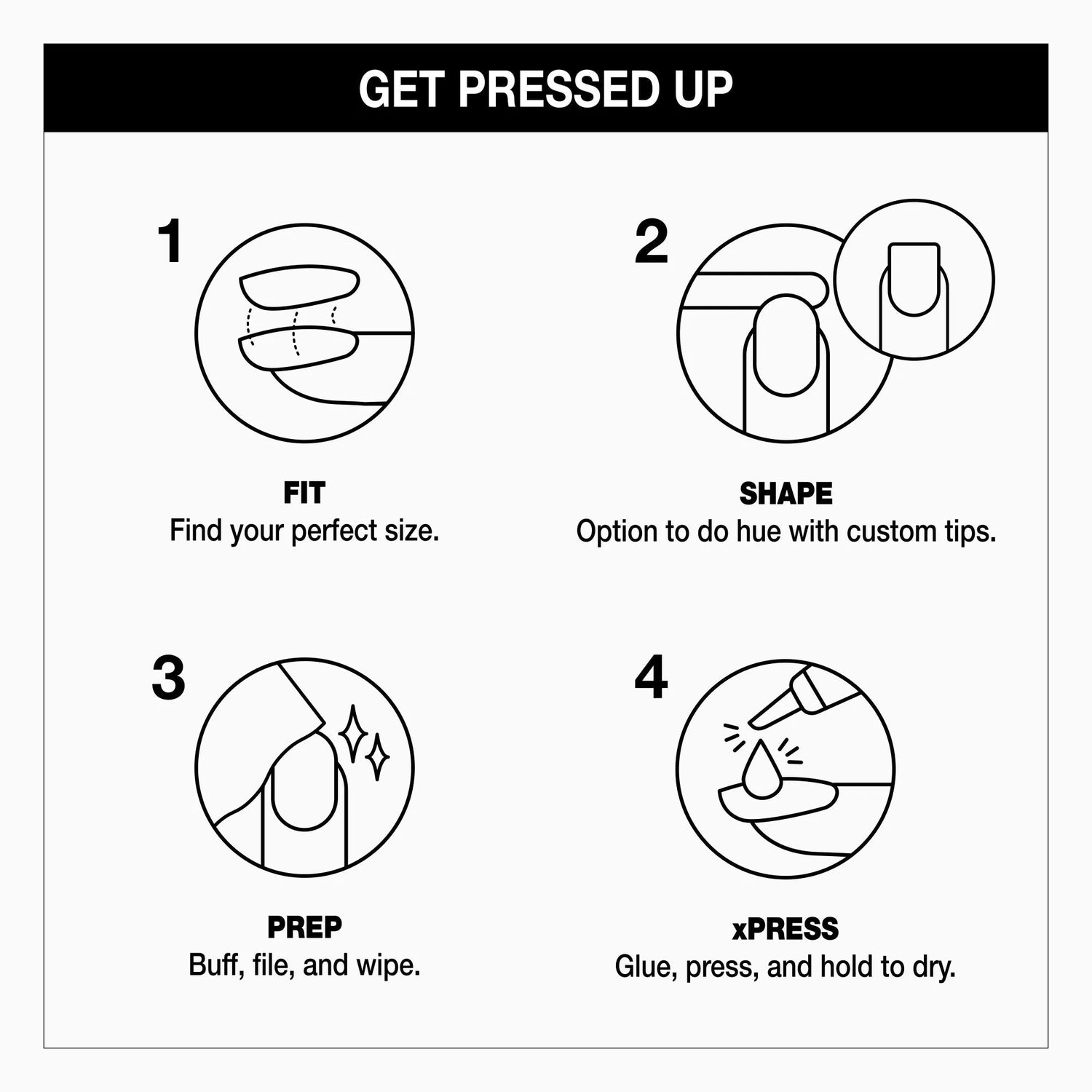 GET PRESSED UP

1

FIT
Find your perfect size.

2

SHAPE
Option to do hue with custom tips.

3

PREP
Buff, file, and wipe.

4

xPRESS
Glue, press, and hold to dry.