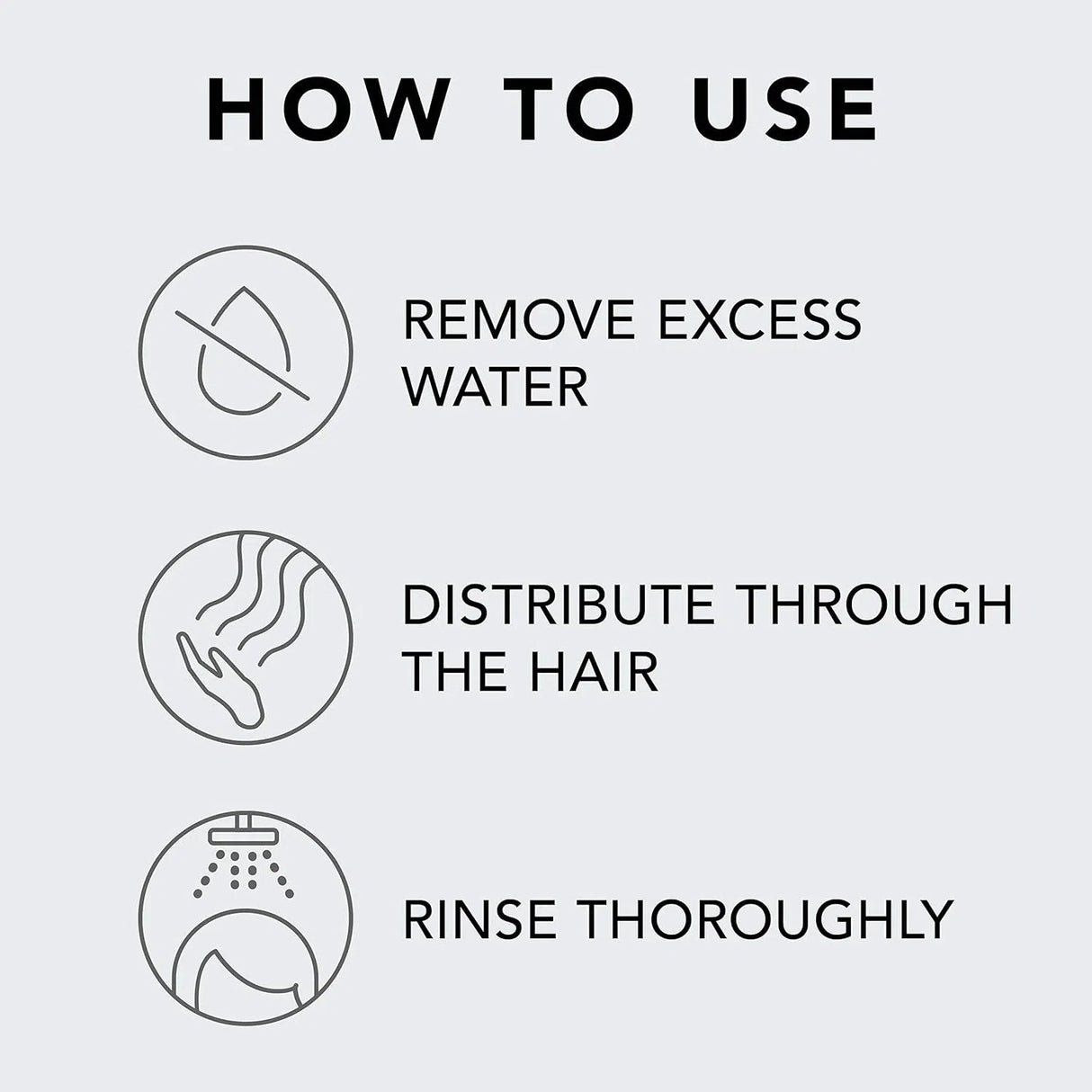 HOW TO USE

REMOVE EXCESS WATER

DISTRIBUTE THROUGH THE HAIR

RINSE THOROUGHLY