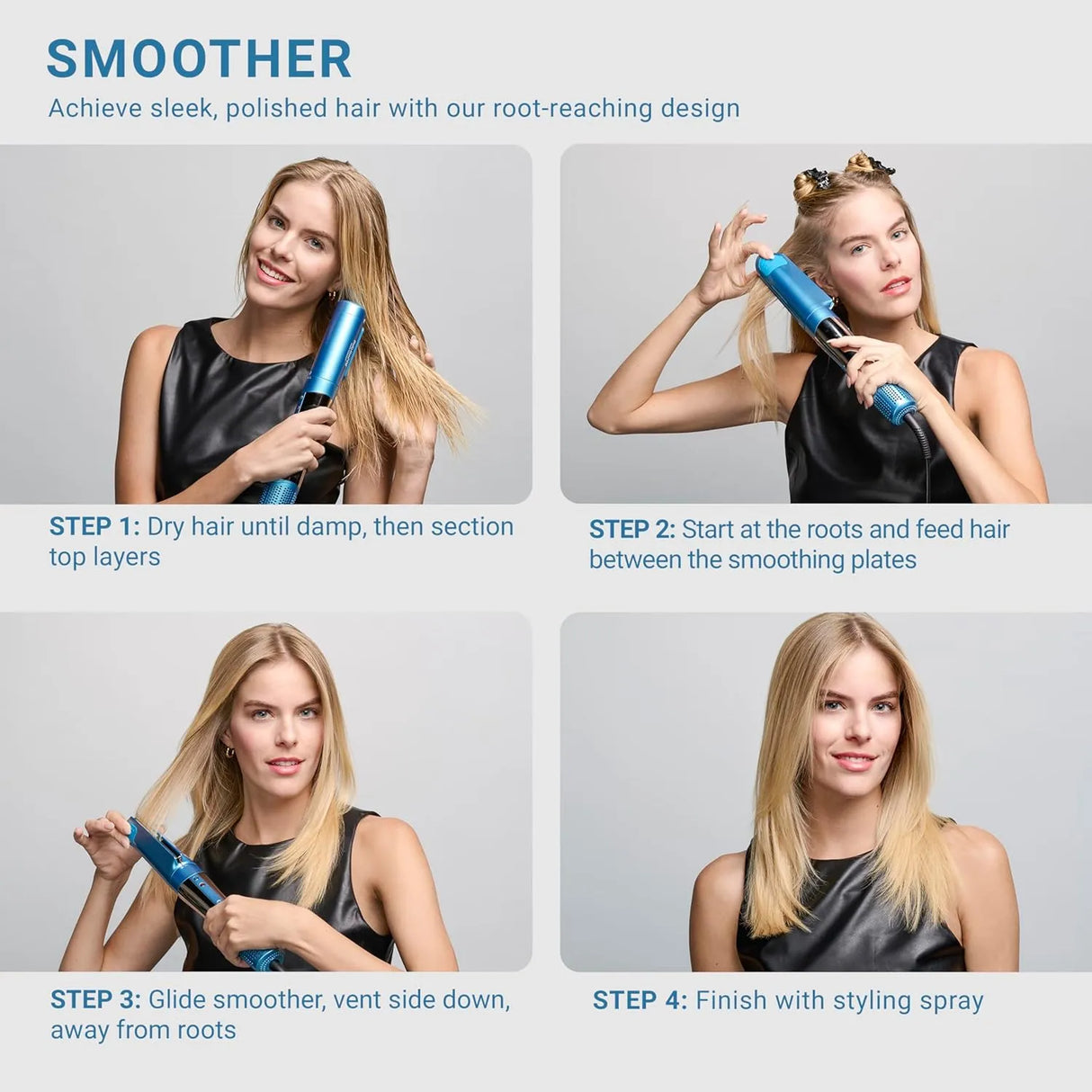 SMOOTHER

Achieve sleek, polished hair with our root-reaching design

STEP 1: Dry hair until damp, then section top layers

STEP 2: Start at the roots and feed hair between the smoothing plates

STEP 3: Glide smoother, vent side down, away from roots

STEP 4: Finish with styling spray