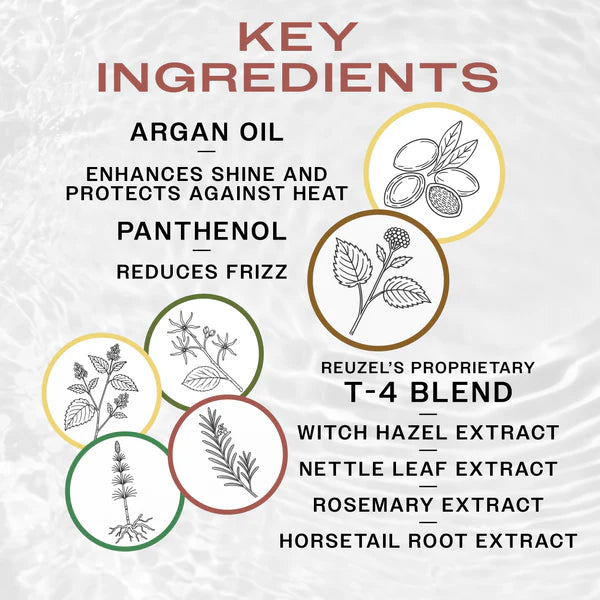 KEY INGREDIENTS

ARGAN OIL

—

ENHANCES SHINE AND PROTECTS AGAINST HEAT

PANTHENOL

—

REDUCES FRIZZ

REUZEL'S PROPRIETARY

T-4 BLEND

—

WITCH HAZEL EXTRACT

—

NETTLE LEAF EXTRACT

—

ROSEMARY EXTRACT

—

HORSETAIL ROOT EXTRACT