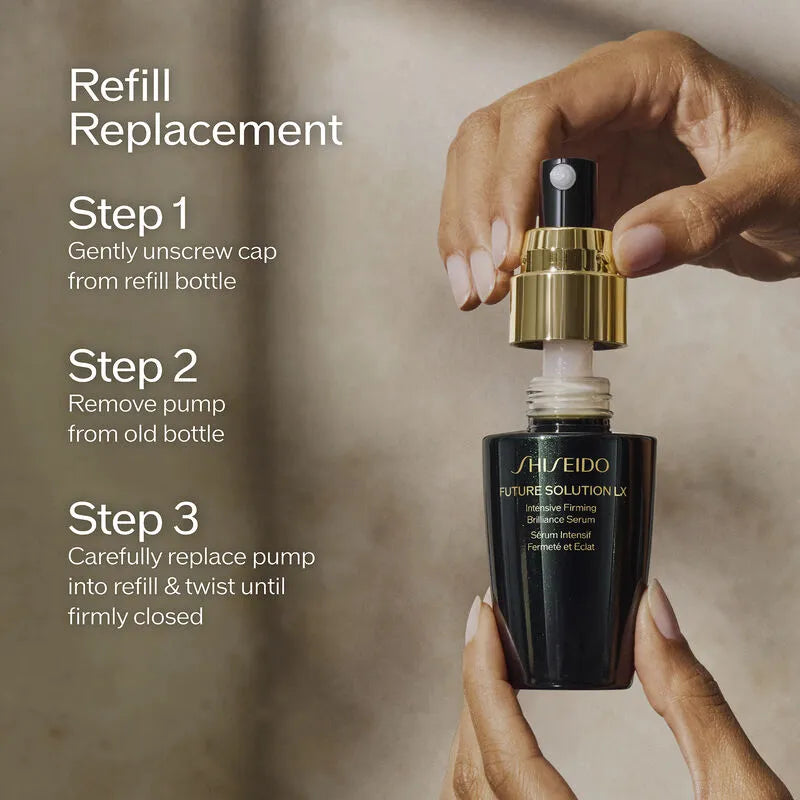 Refill Replacement

Step 1
Gently unscrew cap from refill bottle

Step 2
Remove pump from old bottle

Step 3
Carefully replace pump into refill & twist until firmly closed

SHISEIDO
FUTURE SOLUTION LX
Intensive Firming Brilliance Serum
Sérum Intensif Fermeté et Eclat