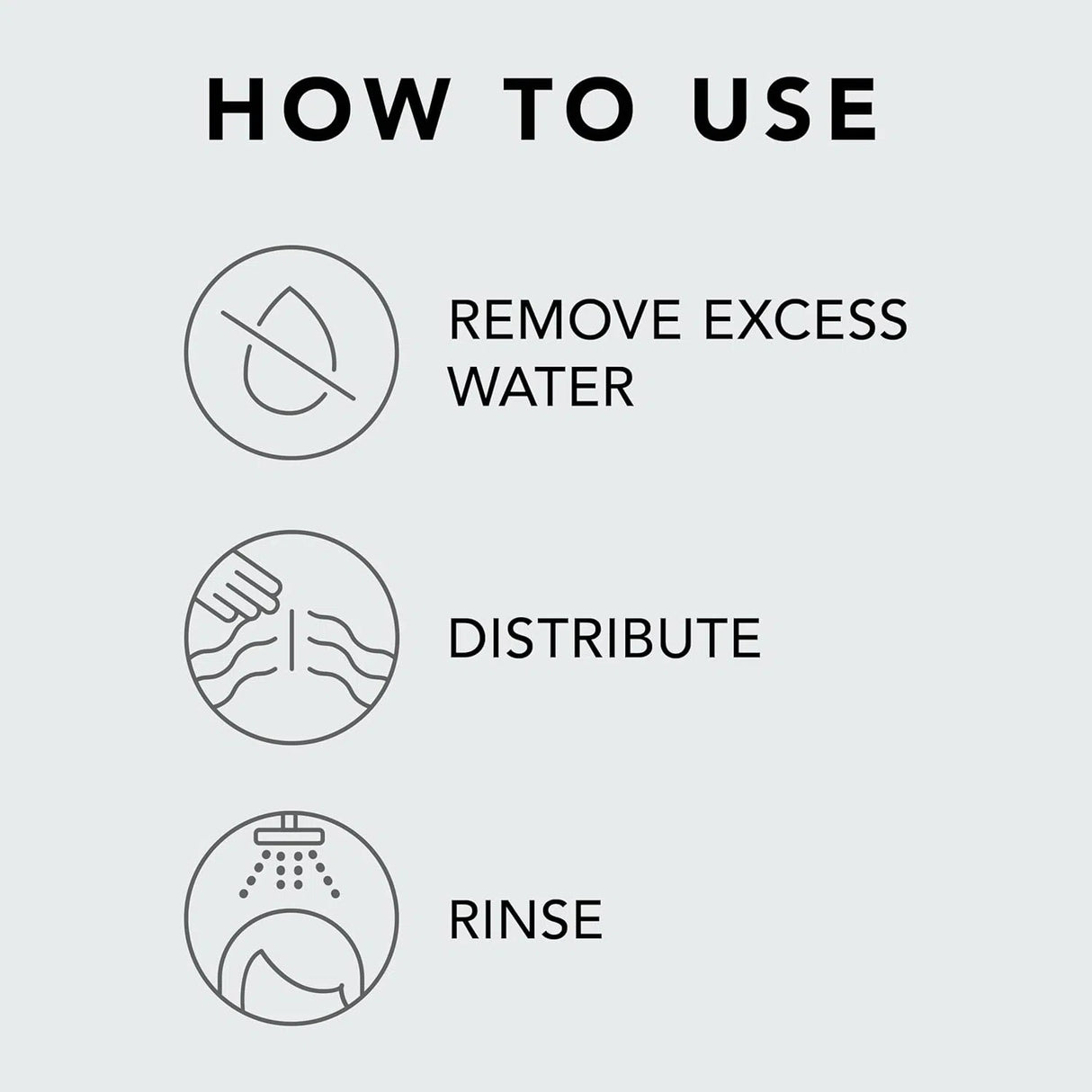 HOW TO USE

REMOVE EXCESS WATER

DISTRIBUTE

RINSE